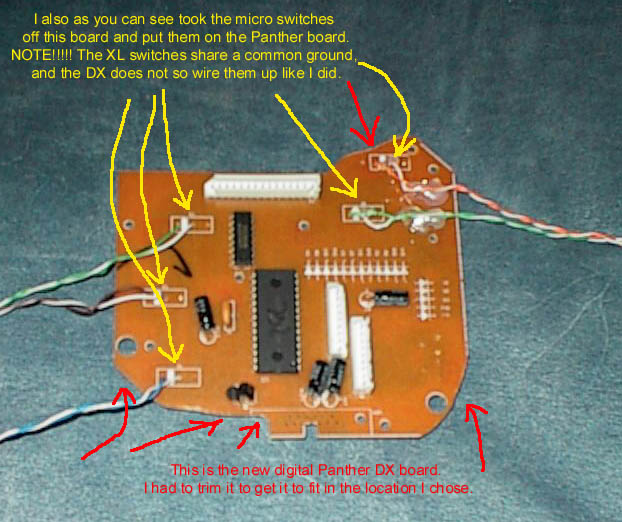 I also as you can see took the micro switches off this board and put them on the Panther board. NOTE!!!!! The XL switches share a common ground, and the DX does not so wire them up like I did.

This is the new digital Panther DX board. I had to trim it to get it to fit in the location I chose.